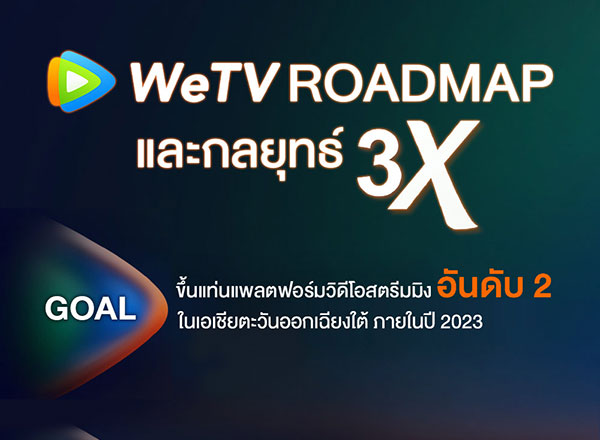 WeTV ROADMAP
และกลยุทธ์ 3X

GOAL

ขึ้นแท่นแพลตฟอร์มวิดีโอสตรีมมิง อันดับ 2
ในเอเชียตะวันออกเฉียงใต้ ภายในปี 2023