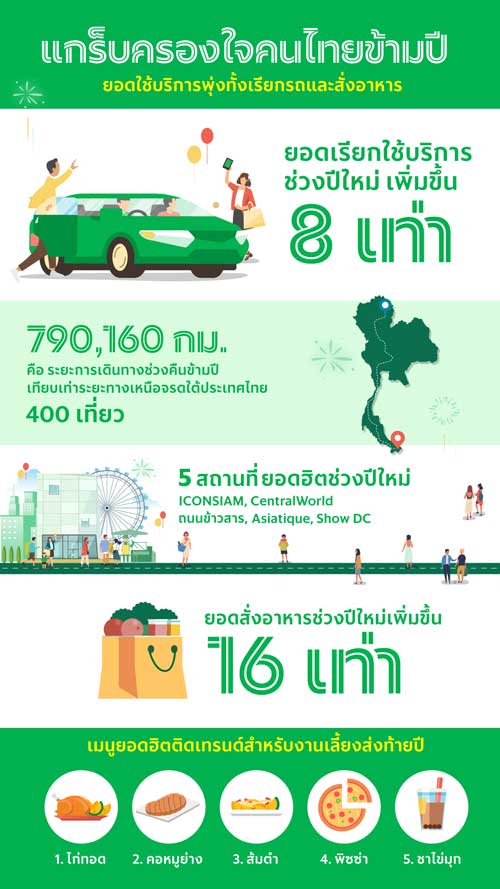 แกร็บครองใจคนไทยข้ามปี
ยอดใช้บริการพุ่งทั้งเรียกรถและสั่งอาหาร

ยอดเรียกใช้บริการ
ช่วงปีใหม่ เพิ่มขึ้น
8 เท่า

790,160 กม.
คือ ระยะการเดินทางช่วงคืนข้ามปี
เทียบเท่าระยะทางเหนือจรดใต้ประเทศไทย
400 เที่ยว

5 สถานที่ยอดฮิตช่วงปีใหม่
ICONSIAM, CentralWorld
ถนนข้าวสาร, Asiatique, Show DC

ยอดสั่งอาหารช่วงปีใหม่เพิ่มขึ้น
16 เท่า

เมนูยอดฮิตติดเทรนด์สำหรับงานเลี้ยงส่งท้ายปี

1. ไก่ทอด
2. คอหมูย่าง
3. ส้มตำ
4. พิซซ่า
5. ชาไข่มุก